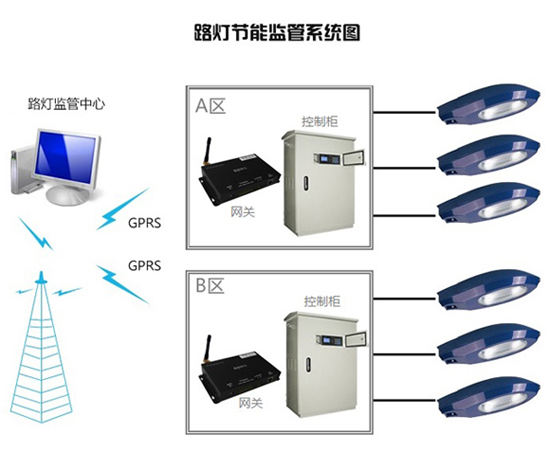 路灯节能监管系统图

路灯监管中心

GPRS

GPRS

A区

控制柜

网关

B区

控制柜

网关